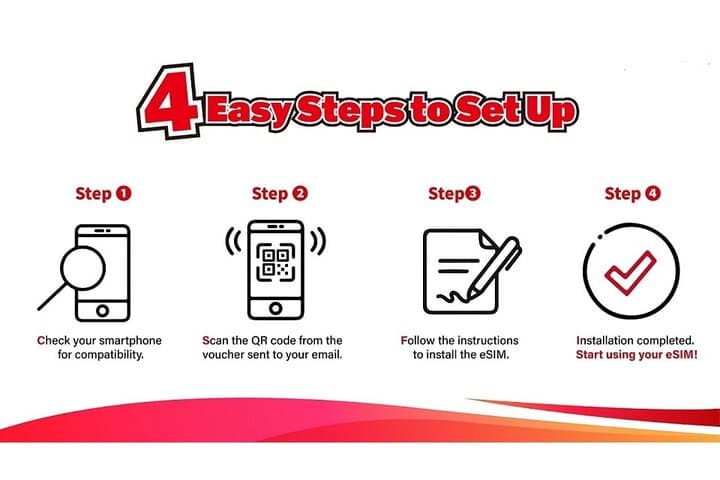 4 Easy Steps to Set Up

Step 1

Check your smartphone for compatibility.

Step 2

Scan the QR code from the voucher sent to your email.

Step 3

Follow the instructions to install the eSIM.

Step 4

Installation completed. Start using your eSIM!